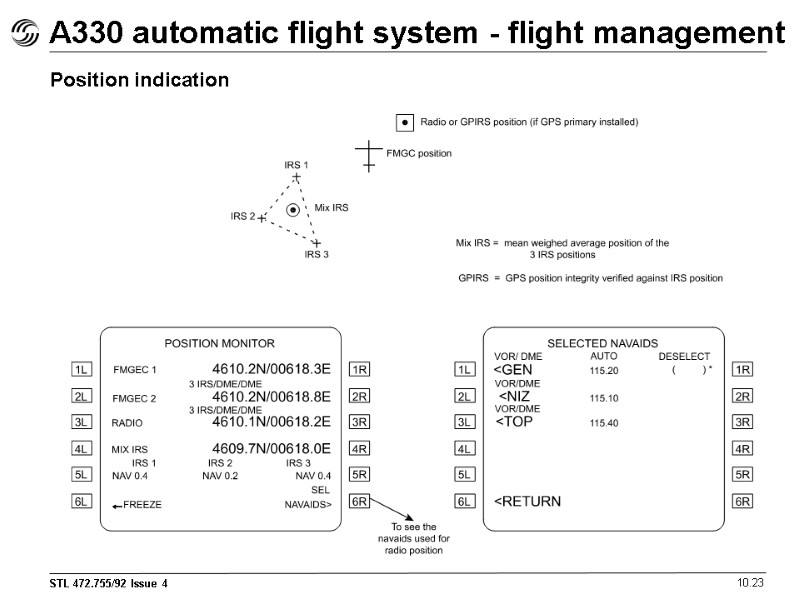 A330 automatic flight system - flight management

Position indication

Radio or GPIRS position (if GPS primary installed)

FMGC position

IRS 1

IRS 2

Mix IRS

IRS 3

Mix IRS = mean weighed average position of the 3 IRS positions

GPIRS = GPS position integrity verified against IRS position

POSITION MONITOR

1L FMGEC 1 4610.2N/00618.3E 1R
3 IRS/DME/DME
2L FMGEC 2 4610.2N/00618.8E 2R
3 IRS/DME/DME
3L RADIO 4610.1N/00618.2E 3R
4L MIX IRS 4609.7N/00618.0E 4R
IRS 1 IRS 2 IRS 3
5L NAV 0.4 NAV 0.2 NAV 0.4 5R
SEL
6L ←FREEZE NAVAIDS> 6R

To see the navaids used for radio position

SELECTED NAVAIDS

VOR/ DME AUTO DESELECT
1L <GEN 115.20 ( )* 1R
VOR/DME
2L <NIZ 115.10 2R
VOR/DME
3L <TOP 115.40 3R
4L 4R
5L 5R
6L <RETURN 6R

STL 472.755/92 Issue 4

10.23